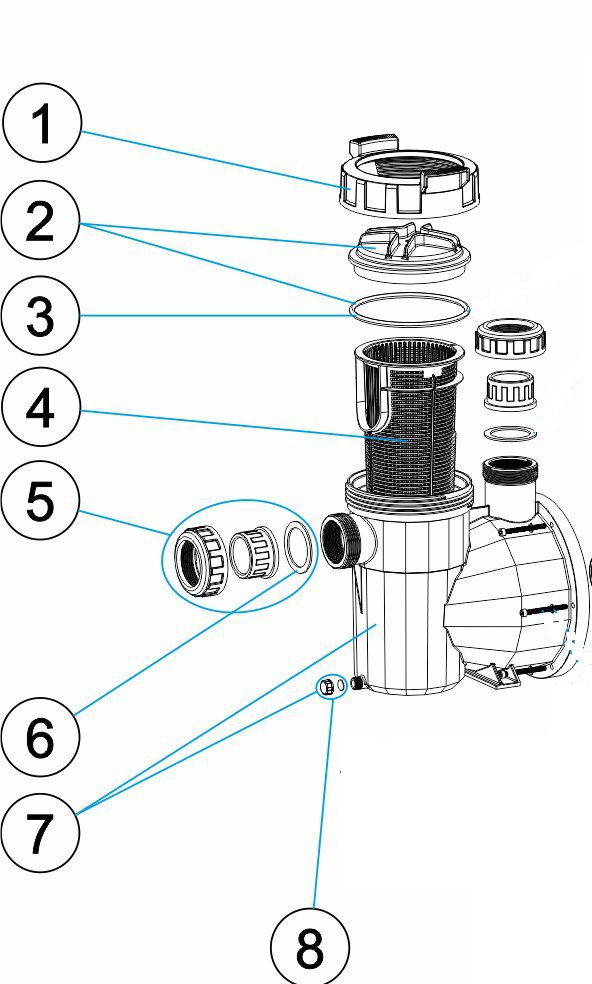 1
2
3
4
5
6
7
8