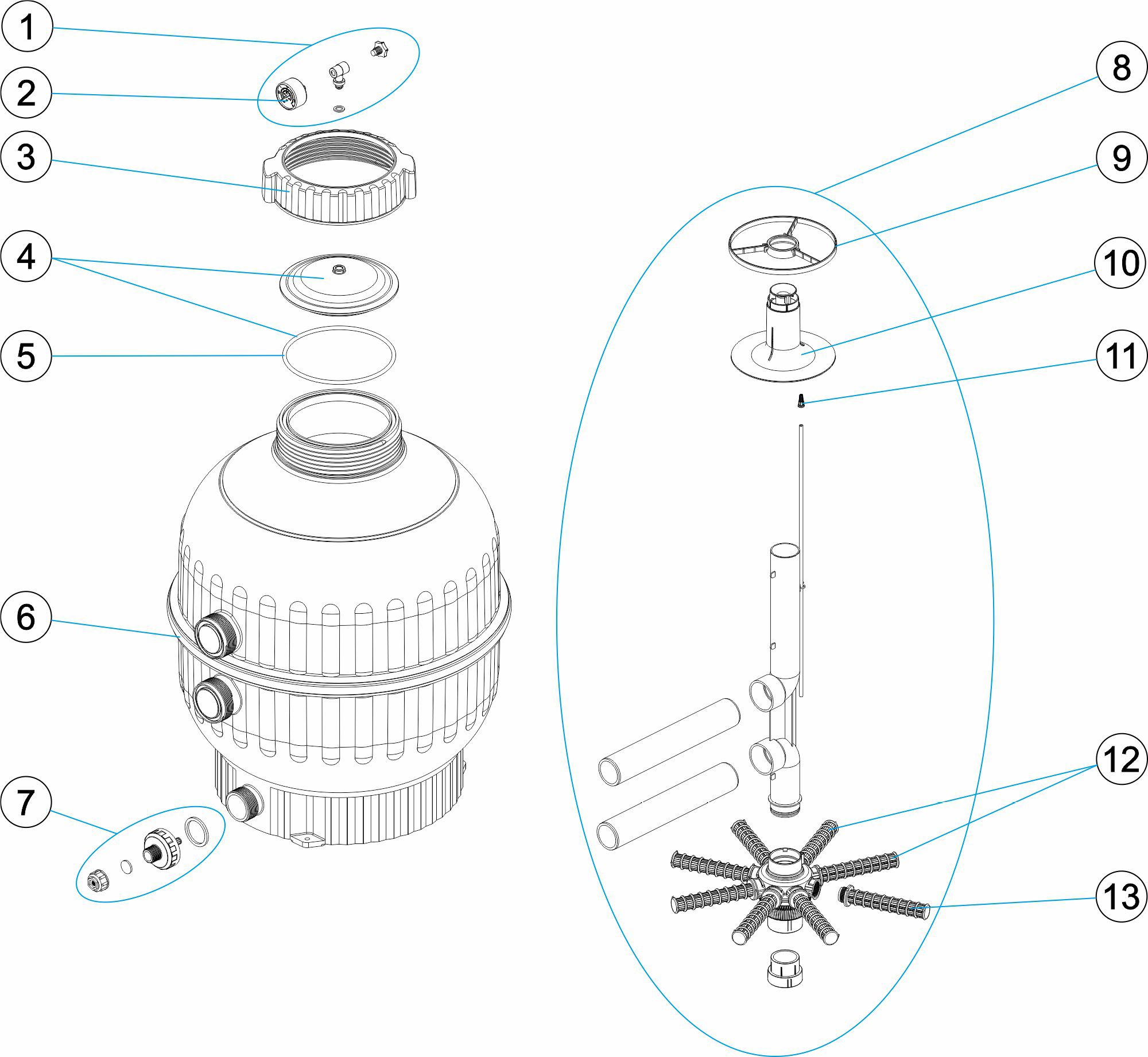 1
2
3
4
5
6
7
8
9
10
11
12
13