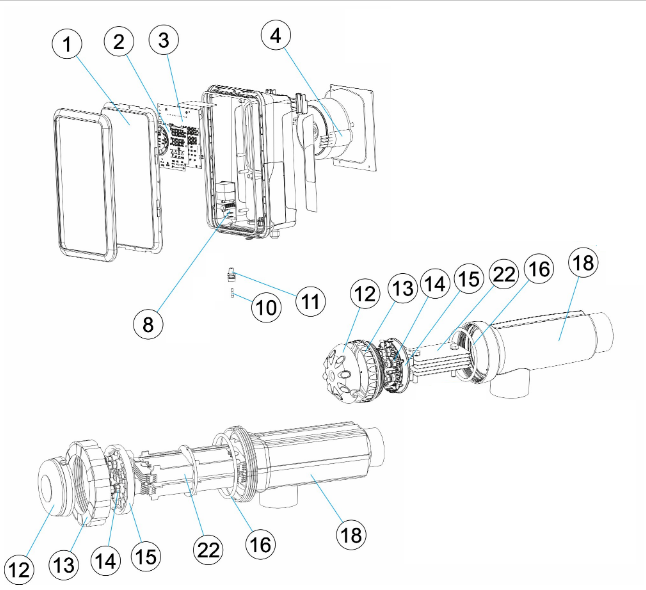 1 2 3 4

8

11
10

12 13 14 15 22 16 18

12 13 14 15 22 16 18