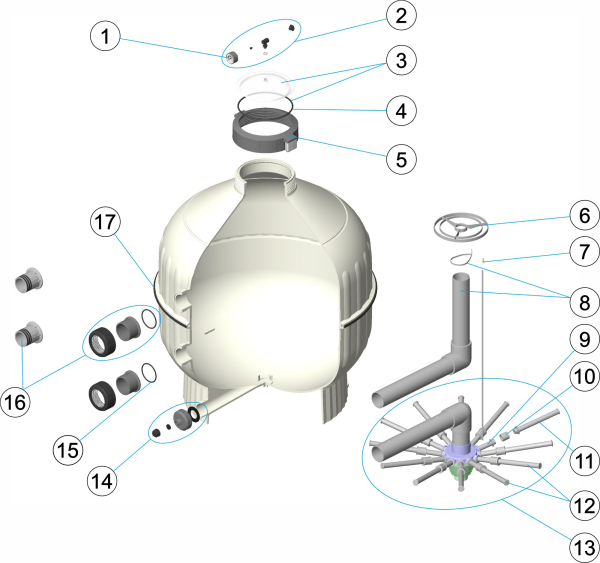 1
2
3
4
5
17
6
7
8
9
10
11
12
13
16
15
14