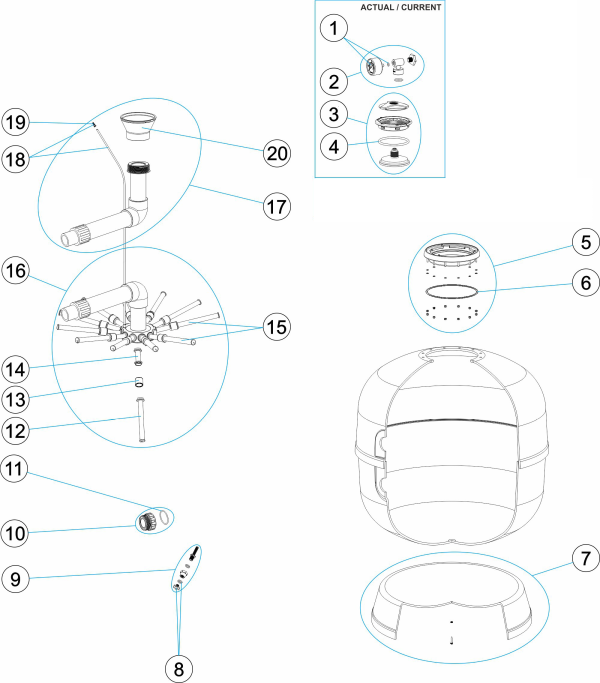 ACTUAL / CURRENT

1
2
3
4
19
18
20
17
16
15
14
13
12
11
10
9
8
5
6
7