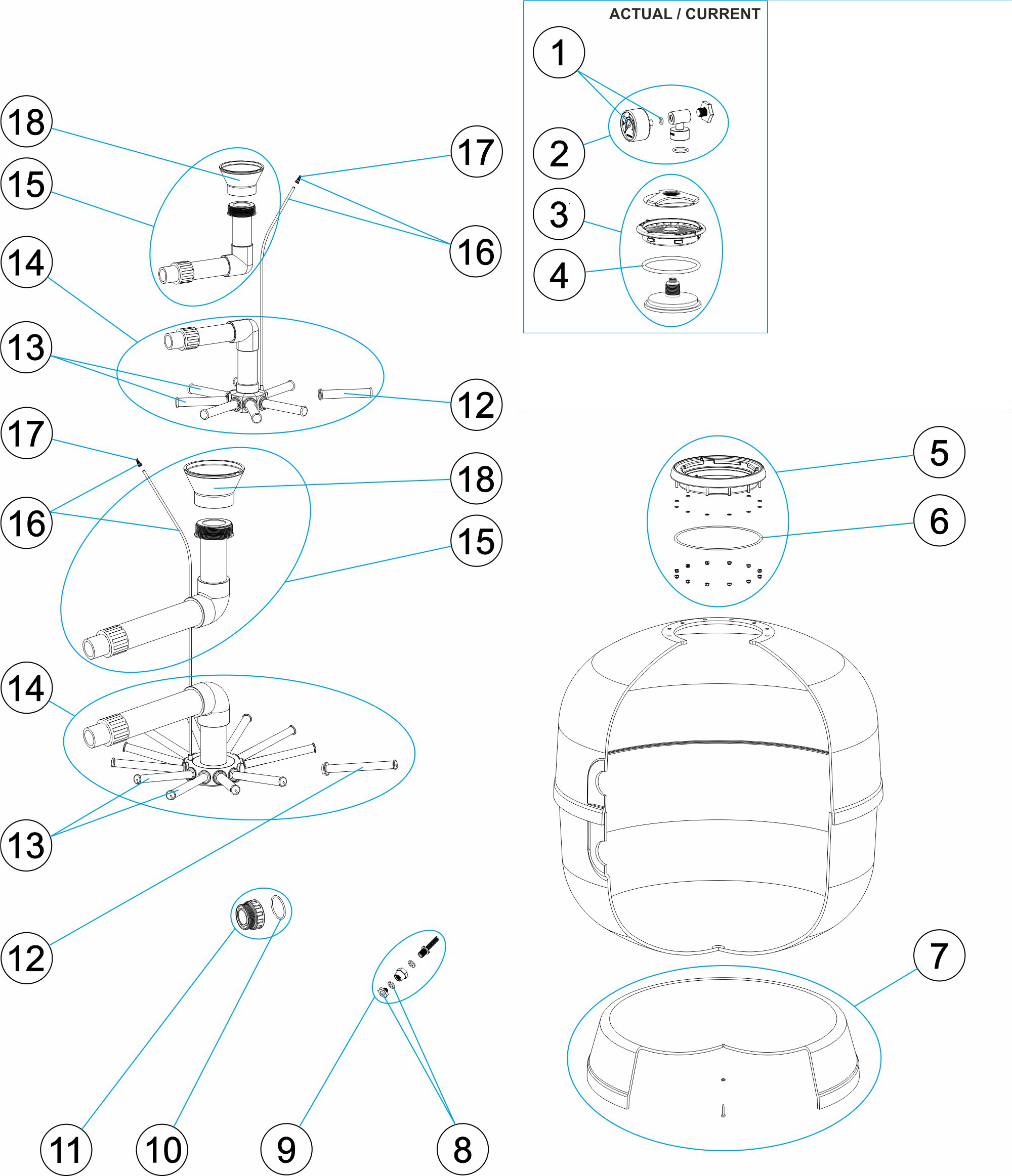 ACTUAL / CURRENT

1
2
3
4

18
15
14
13
17
16
12
17
16
18
15
14
13
12
5
6
7
11
10
9
8