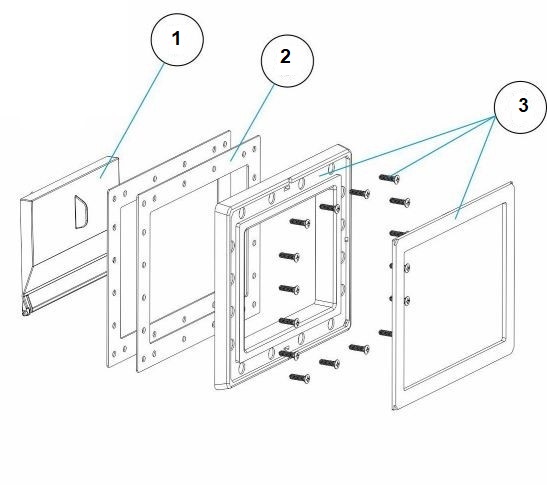 1
2
3